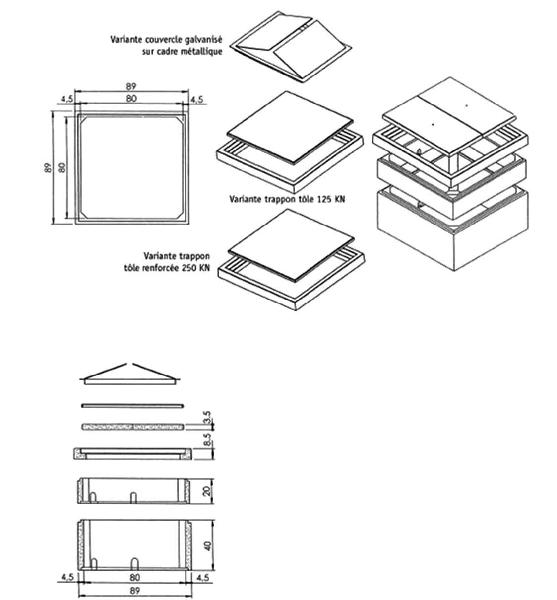 Variante couvercle galvanisé sur cadre métallique

89
4,5
80
4,5
89
80

Variante trappon tôle 125 KN

Variante trappon tôle renforcée 250 KN

3,5
8,5
20
40
4,5
80
4,5
89