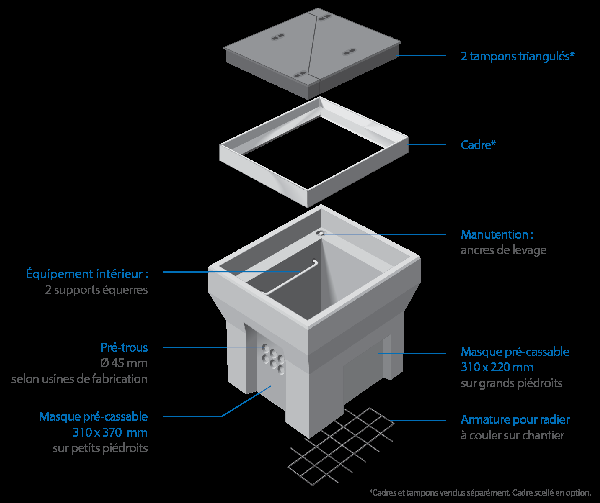 2 tampons triangulés*

Cadre*

Manutention :
ancres de levage

Équipement intérieur :
2 supports équerres

Pré-trous
Ø 45 mm
selon usines de fabrication

Masque pré-cassable
310 x 220 mm
sur grands piédroits

Masque pré-cassable
310 x 370 mm
sur petits piédroits

Armature pour radier
à couler sur chantier

*Cadres et tampons vendus séparément. Cadre scellé en option.